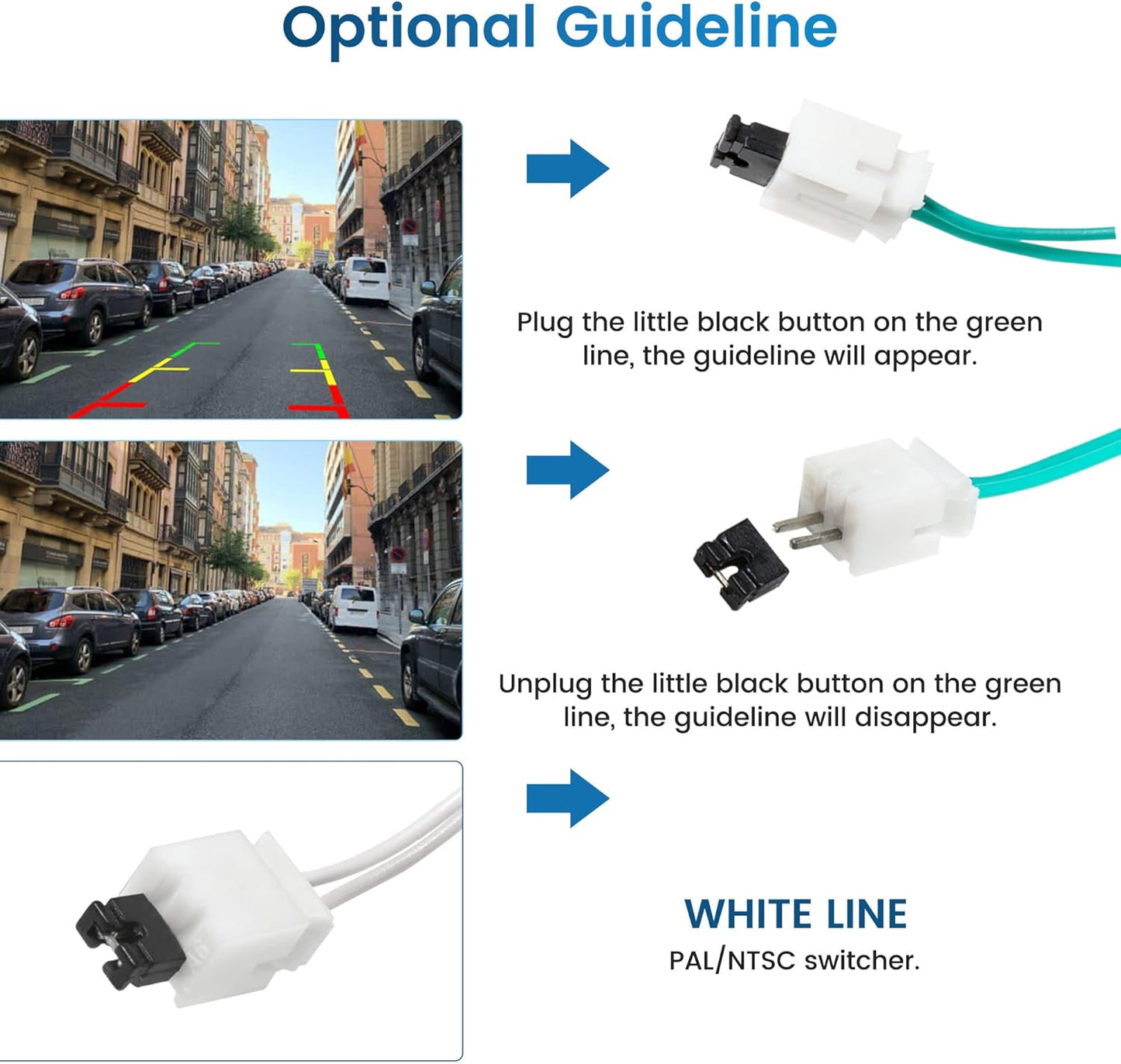 Optional Guideline

Plug the little black button on the green line, the guideline will appear.

Unplug the little black button on the green line, the guideline will disappear.

WHITE LINE

PAL/NTSC switcher.