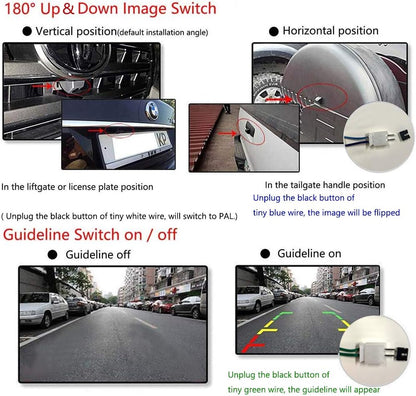 180° Up & Down Image Switch

● Vertical position(default installation angle)

● Horizontal position

KP

In the liftgate or license plate position

In the tailgate handle position

Unplug the black button of tiny blue wire, the image will be flipped

( Unplug the black button of tiny white wire, will switch to PAL.)

Guideline Switch on / off

● Guideline off

● Guideline on

Unplug the black button of tiny green wire, the guideline will appear