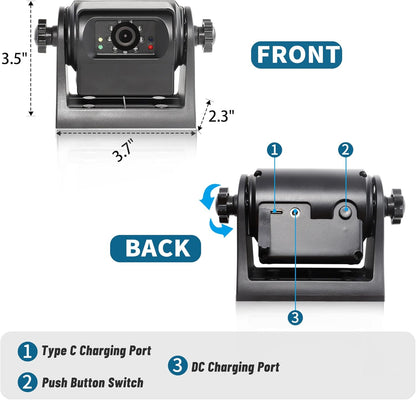 3.5"

FRONT

2.3"

3.7"

1

2

BACK

3

1 Type C Charging Port

2 Push Button Switch

3 DC Charging Port