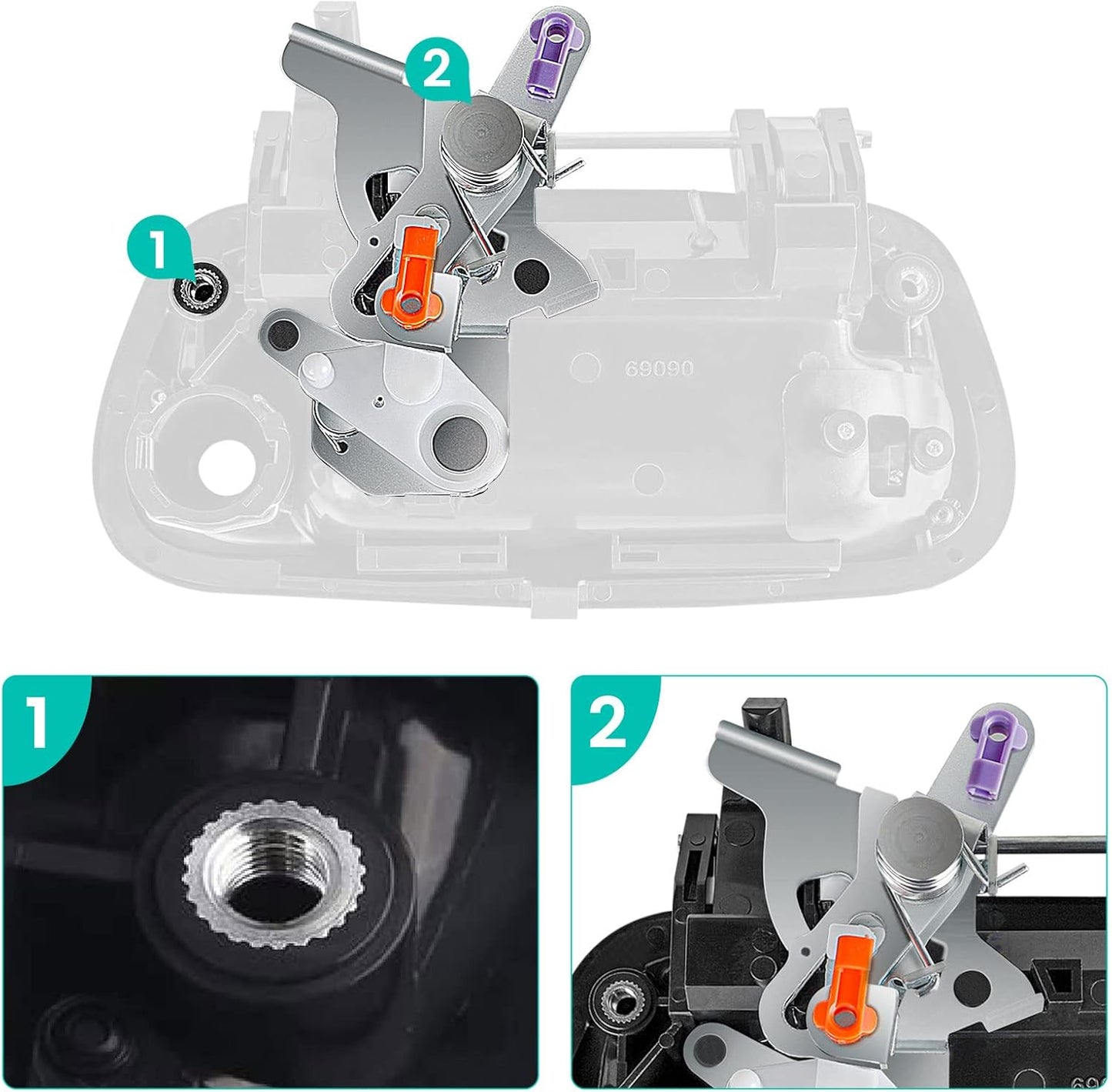 2

1

69090

1

2