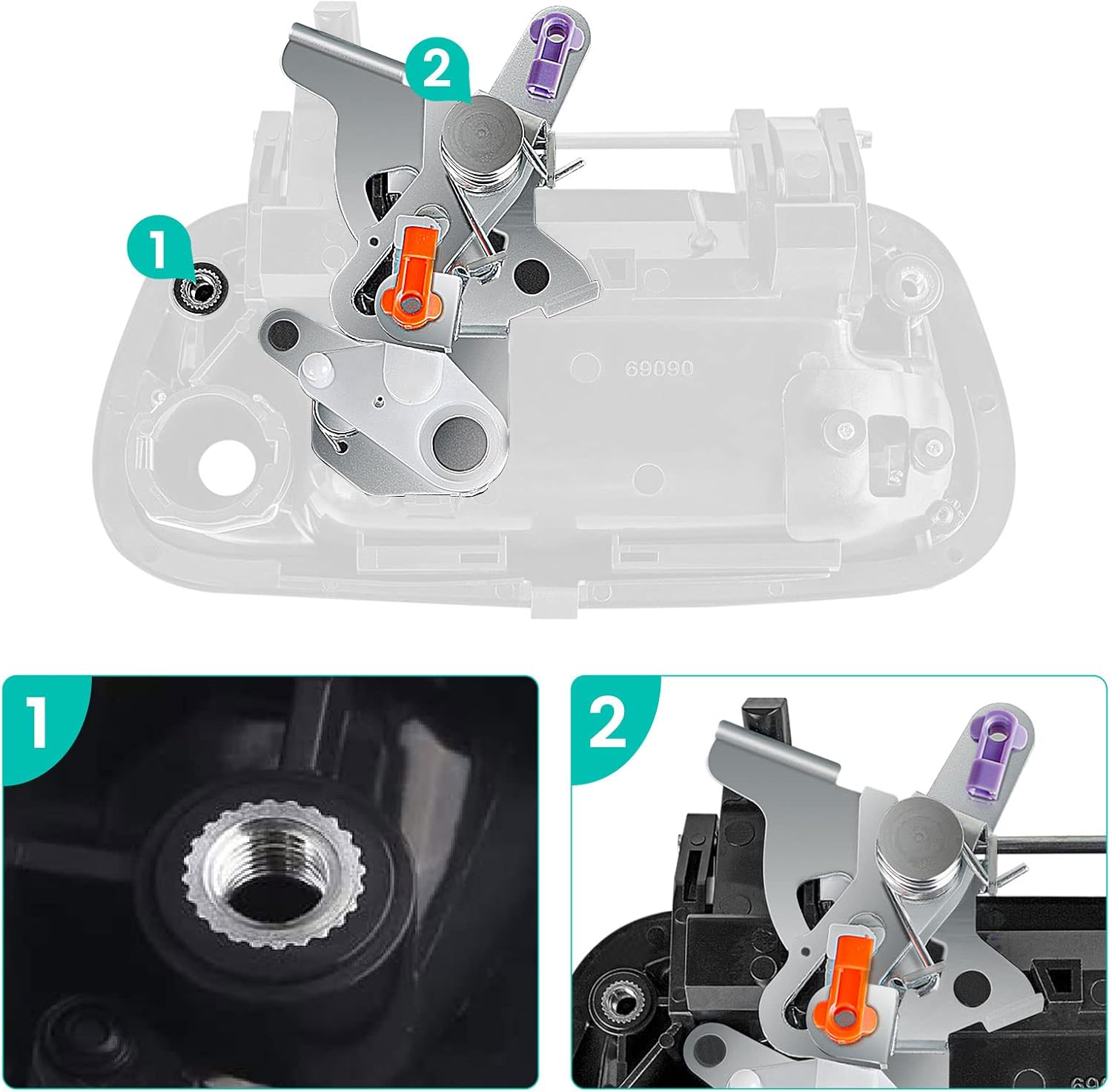 2

1

69090

1

2